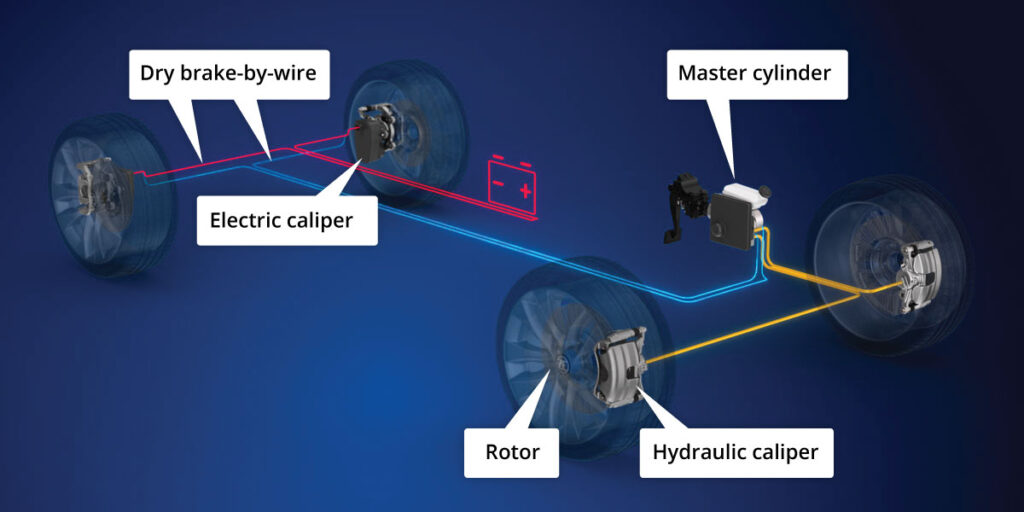 Dry brake-by-wire

Master cylinder

Electric caliper

Rotor

Hydraulic caliper